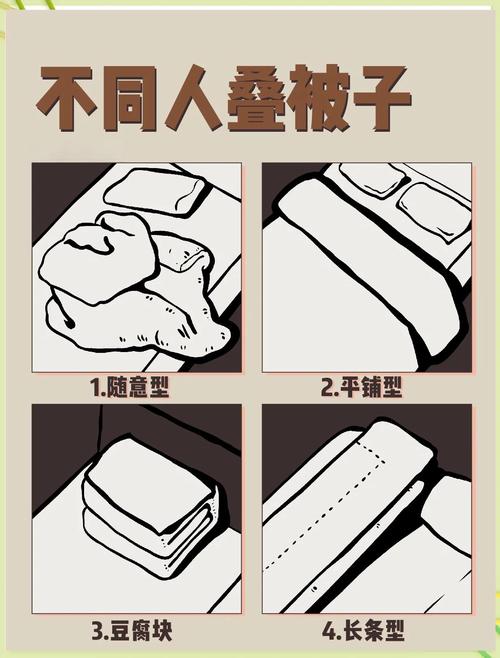 不同人叠被子

1.随意型

2.平铺型

3.豆腐块

4.长条型