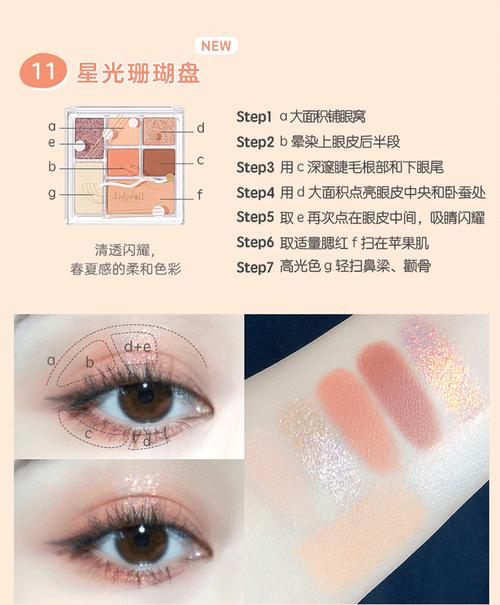 NEW

11 星光珊瑚盘

a
e
b
g
d
c
f

Judydoll

清透闪耀，
春夏感的柔和色彩

Step1 a 大面积铺眼窝
Step2 b 晕染上眼皮后半段
Step3 用 c 深邃睫毛根部和下眼尾
Step4 用 d 大面积点亮眼皮中央和卧蚕处
Step5 取 e 再次点在眼皮中间，吸睛闪耀
Step6 取适量腮红 f 扫在苹果肌
Step7 高光色 g 轻扫鼻梁、颧骨

a
b
d+e
c
d