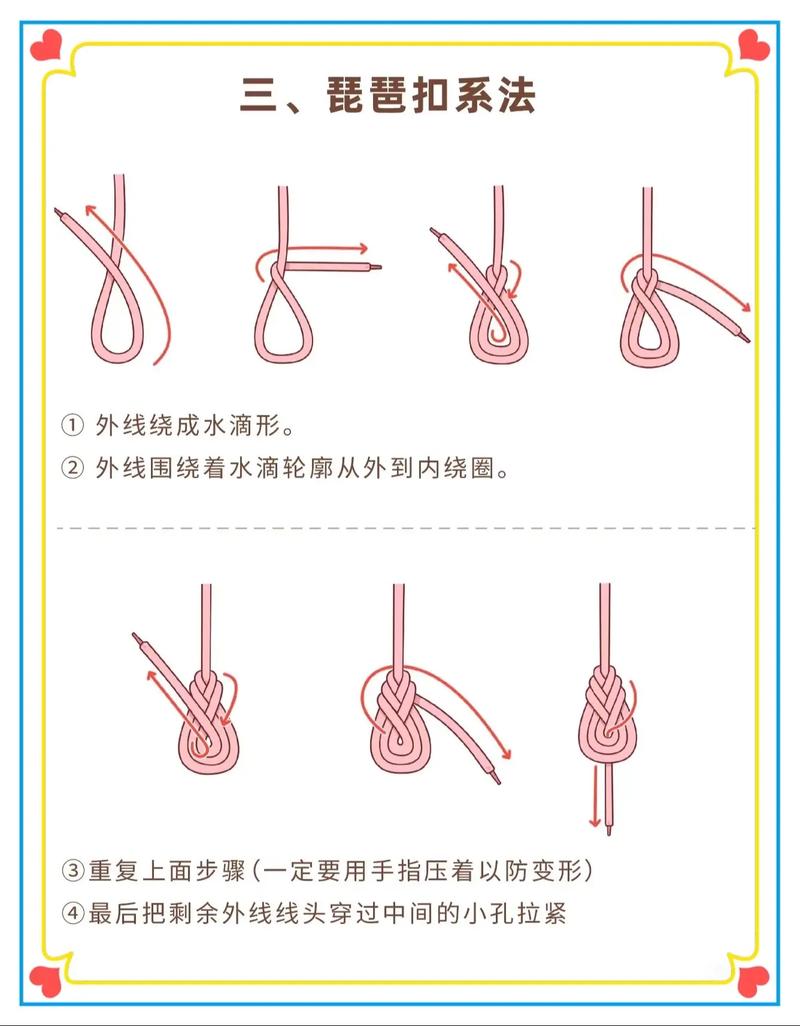 三、琵琶扣系法

① 外线绕成水滴形。
② 外线围绕着水滴轮廓从外到内绕圈。

③重复上面步骤（一定要用手指压着以防变形）
④最后把剩余外线线头穿过中间的小孔拉紧